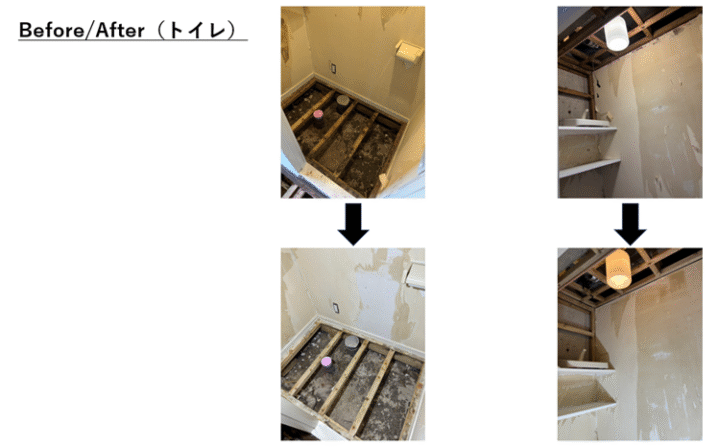 Before/After（トイレ）